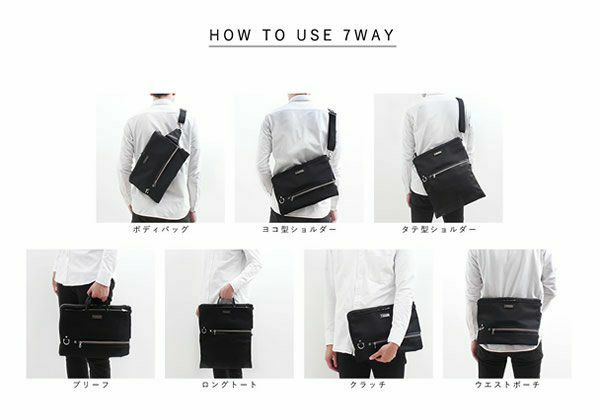 HOW TO USE 7WAY

ボディバッグ

ヨコ型ショルダー

タテ型ショルダー

ブリーフ

ロングトート

クラッチ

ウエストポーチ